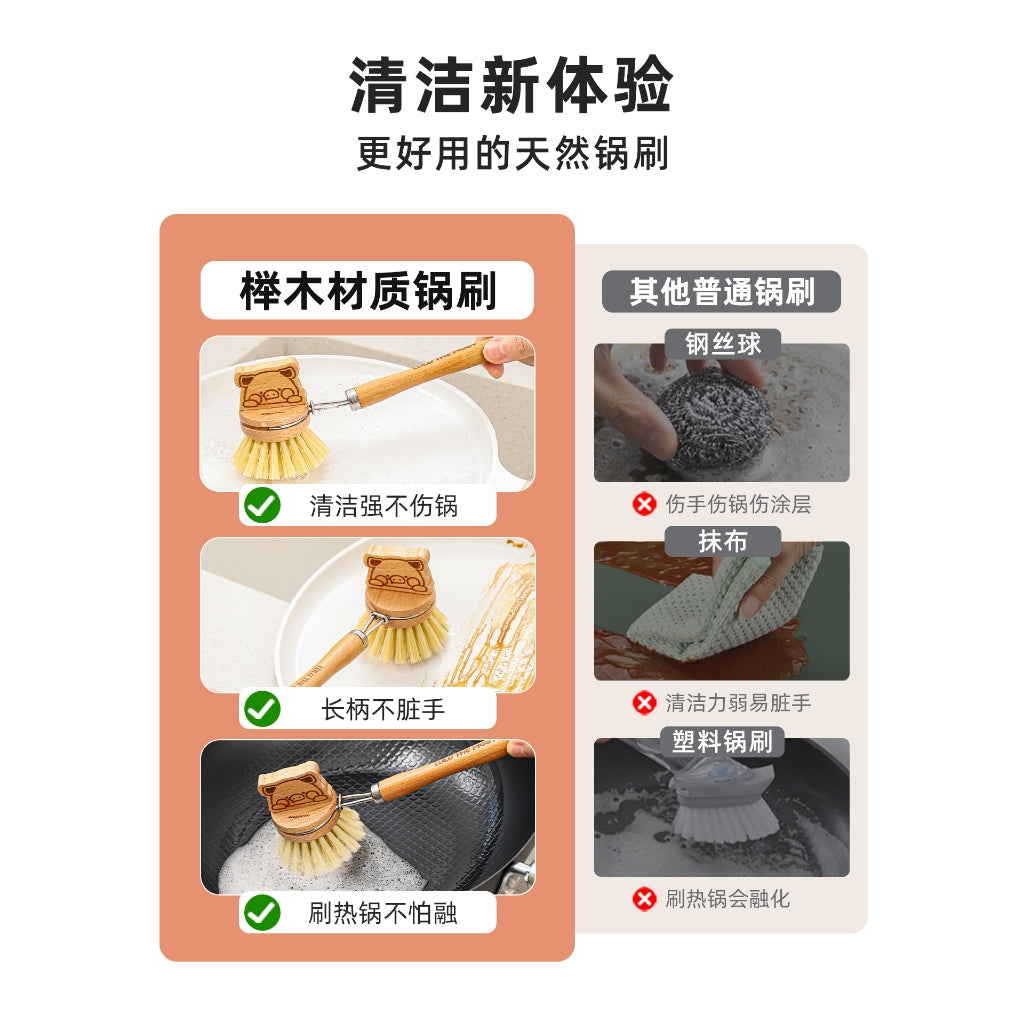 清洁新体验

更好用的天然锅刷

榉木材质锅刷

清洁强不伤锅

长柄不脏手

刷热锅不怕融

其他普通锅刷

钢丝球

伤手伤锅伤涂层

抹布

清洁力弱易脏手

塑料锅刷

刷热锅会融化